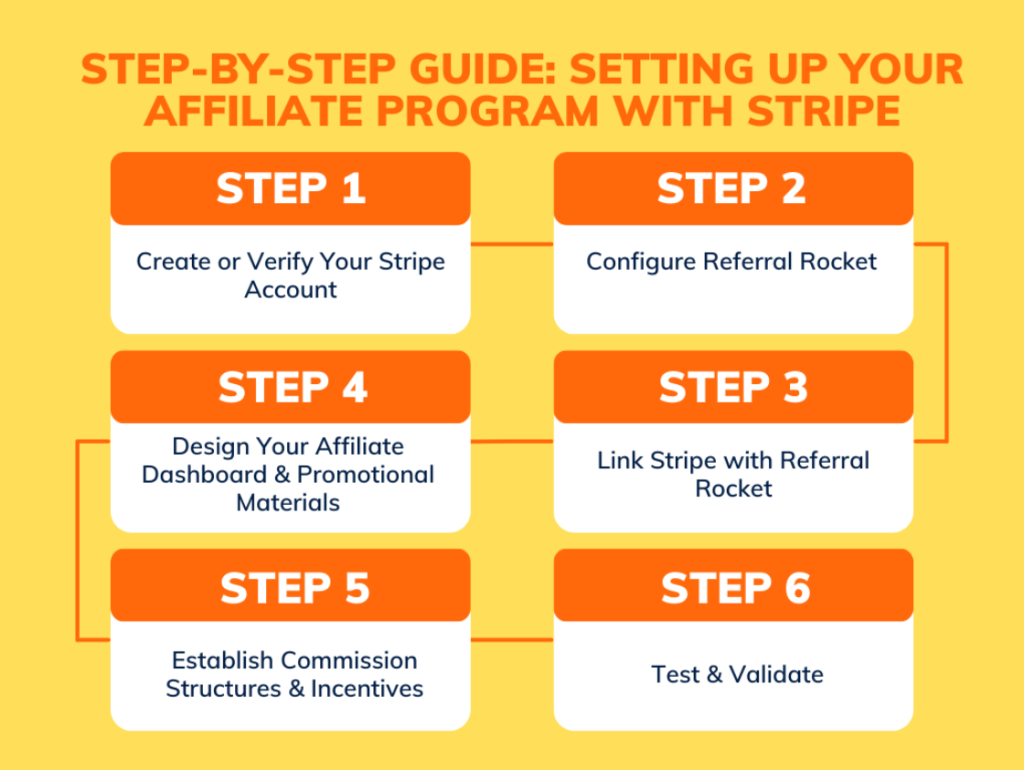 STEP-BY-STEP GUIDE: SETTING UP YOUR AFFILIATE PROGRAM WITH STRIPE

STEP 1

Create or Verify Your Stripe Account

STEP 2

Configure Referral Rocket

STEP 3

Link Stripe with Referral Rocket

STEP 4

Design Your Affiliate Dashboard & Promotional Materials

STEP 5

Establish Commission Structures & Incentives

STEP 6

Test & Validate